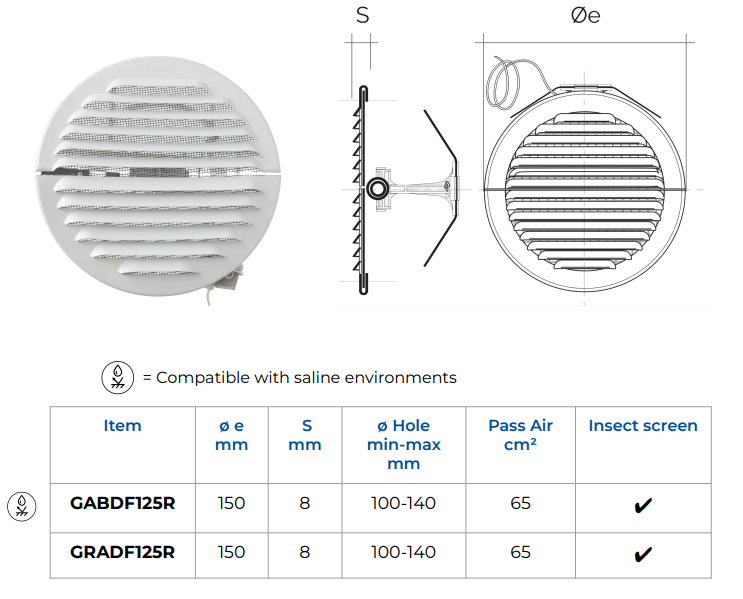 S

Øe

= Compatible with saline environments

| Item | ø e mm | S mm | ø Hole min-max mm | Pass Air cm² | Insect screen |
|---|---|---|---|---|---|
| GABDF125R | 150 | 8 | 100-140 | 65 | ✔ |
| GRADF125R | 150 | 8 | 100-140 | 65 | ✔ |